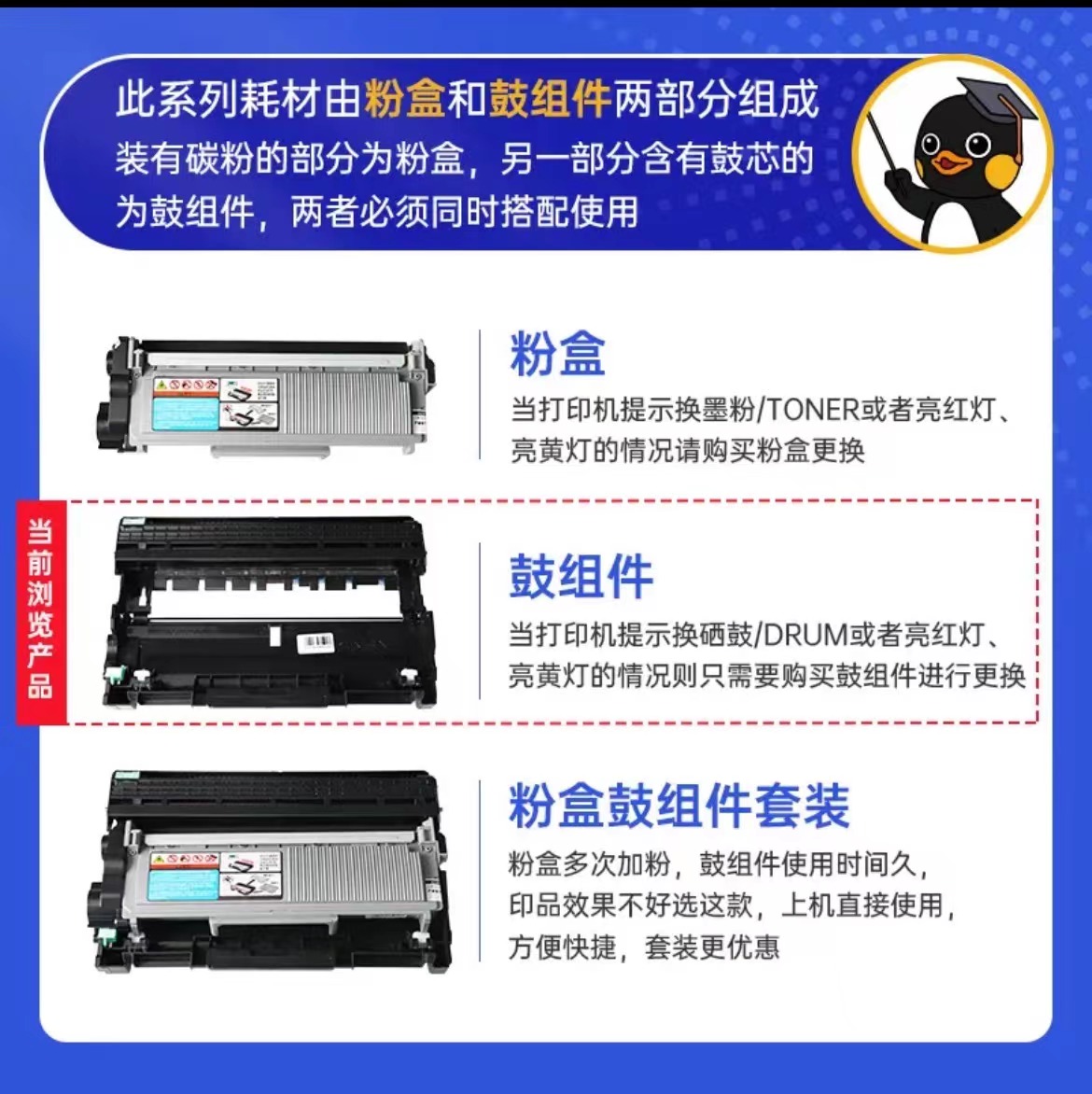 此系列耗材由粉盒和鼓组件两部分组成
装有碳粉的部分为粉盒，另一部分含有鼓芯的为鼓组件，两者必须同时搭配使用

粉盒
当打印机提示换墨粉/TONER或者亮红灯、亮黄灯的情况请购买粉盒更换

当前浏览产品

鼓组件
当打印机提示换硒鼓/DRUM或者亮红灯、亮黄灯的情况则只需要购买鼓组件进行更换

粉盒鼓组件套装
粉盒多次加粉，鼓组件使用时间久，印品效果不好选这款，上机直接使用，方便快捷，套装更优惠